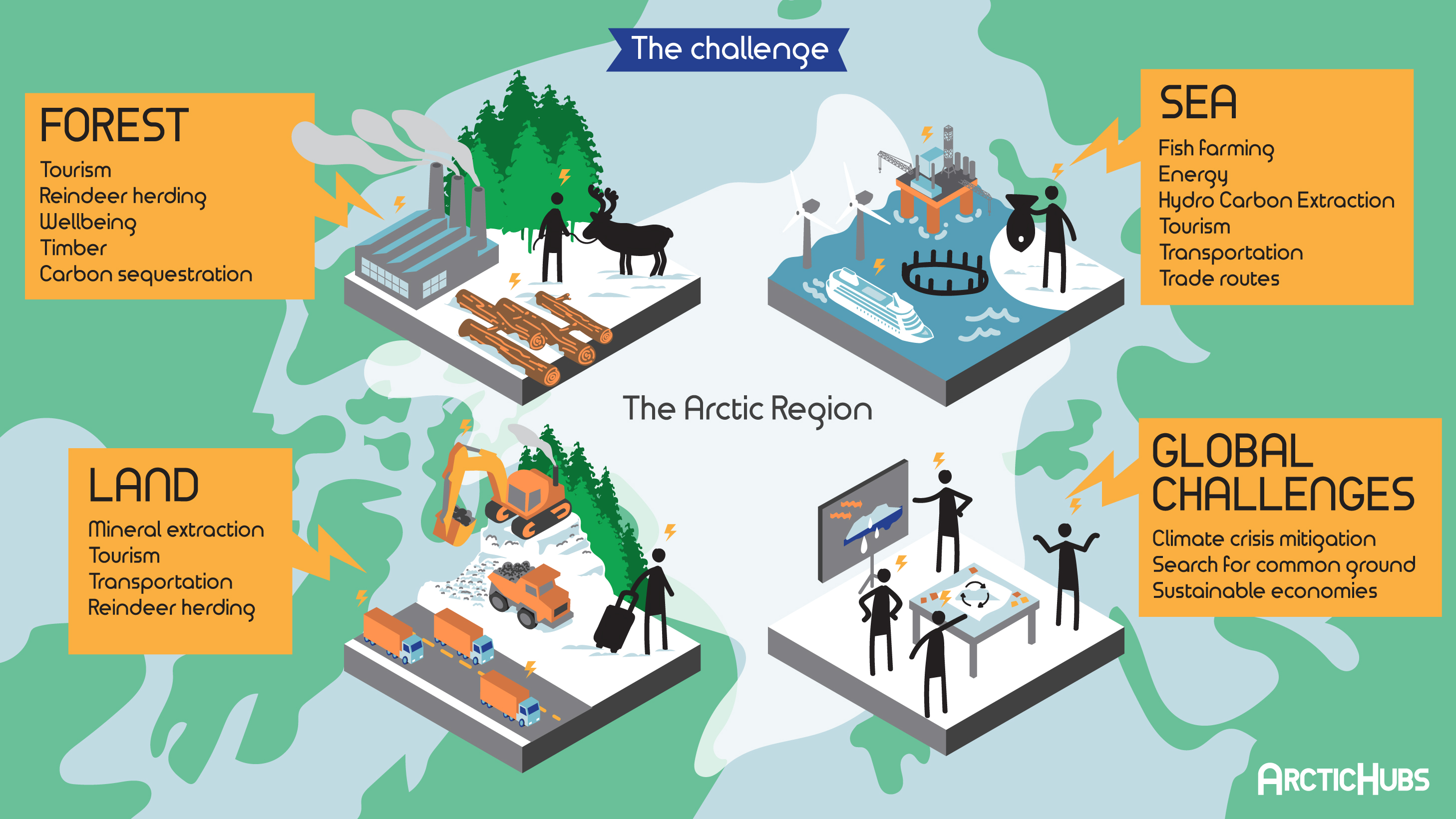 The challenge

FOREST
Tourism
Reindeer herding
Wellbeing
Timber
Carbon sequestration

SEA
Fish farming
Energy
Hydro Carbon Extraction
Tourism
Transportation
Trade routes

The Arctic Region

LAND
Mineral extraction
Tourism
Transportation
Reindeer herding

GLOBAL CHALLENGES
Climate crisis mitigation
Search for common ground
Sustainable economies

ARCTICHUBS